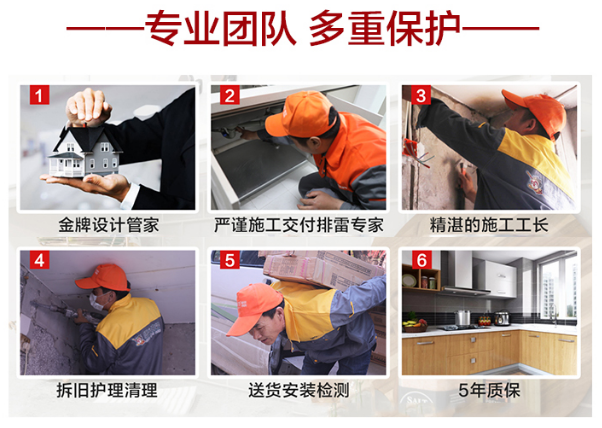 ——专业团队 多重保护——

1
金牌设计管家

2
严谨施工交付排雷专家

3
精湛的施工工长

4
拆旧护理清理

5
送货安装检测

6
5年质保